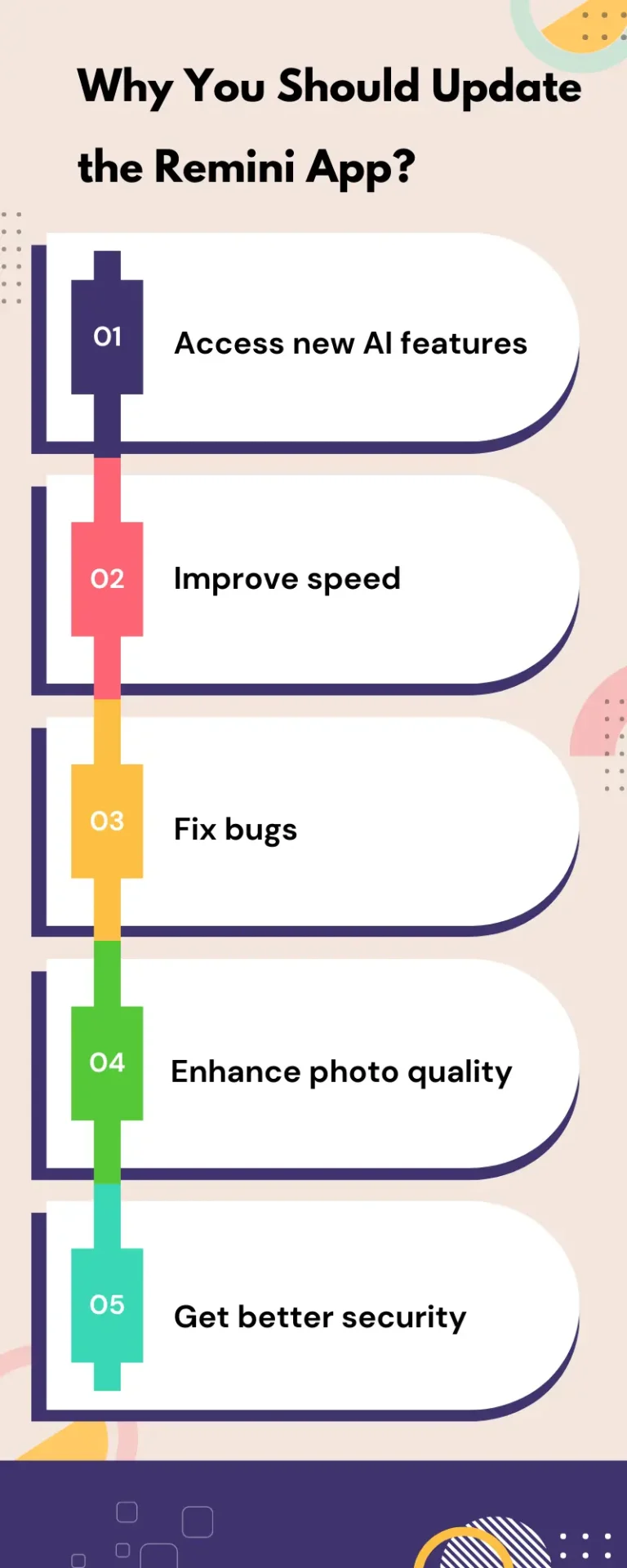 Why You Should Update the Remini App?

01 Access new AI features

02 Improve speed

03 Fix bugs

04 Enhance photo quality

05 Get better security